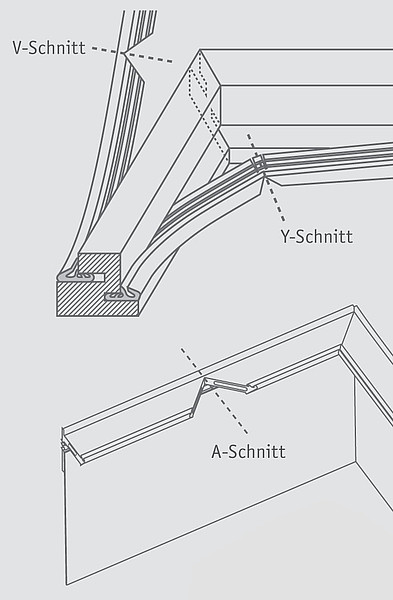 V-Schnitt

Y-Schnitt

A-Schnitt