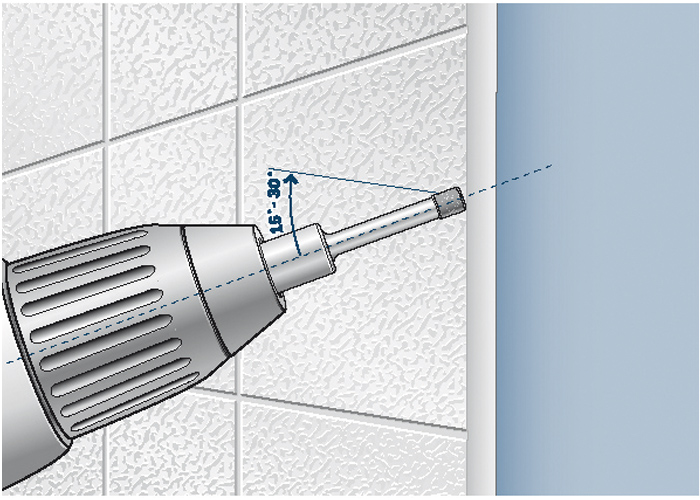 15° - 30°