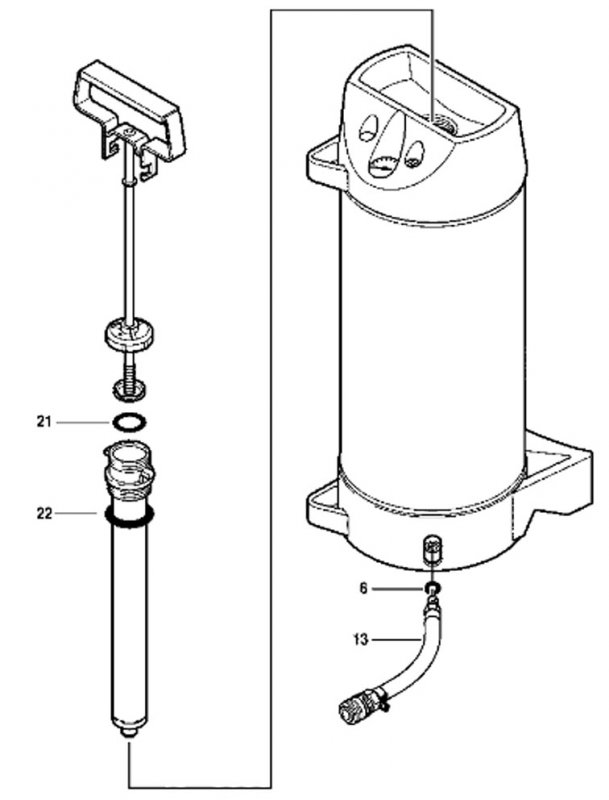 21
22
6
13